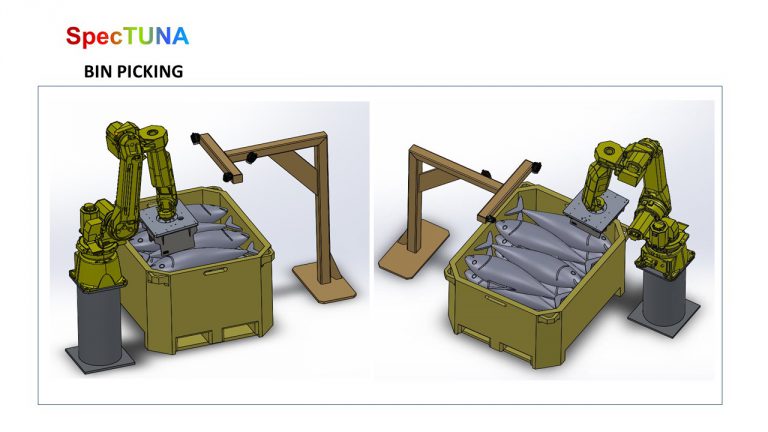 SpecTUNA

BIN PICKING